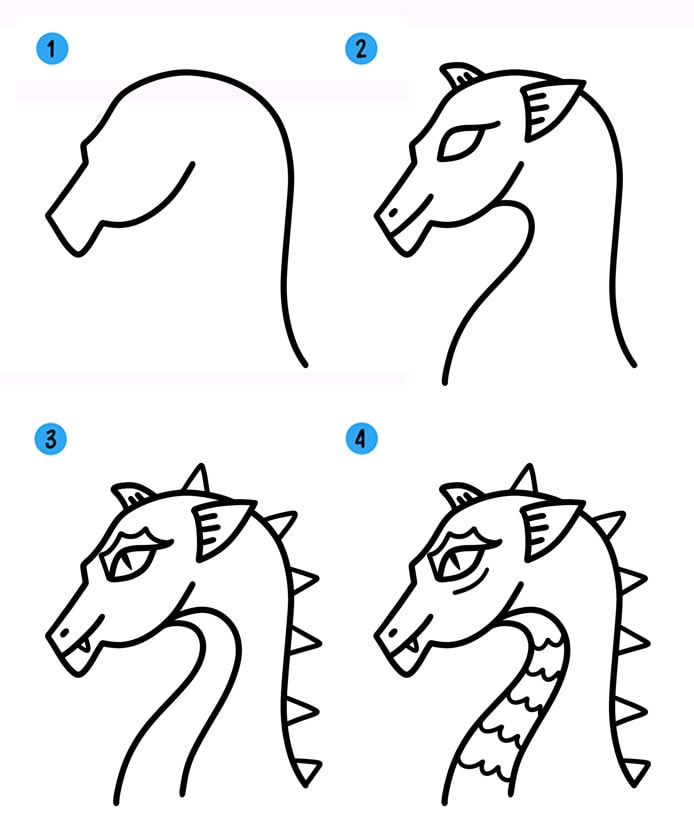 1

2

3

4