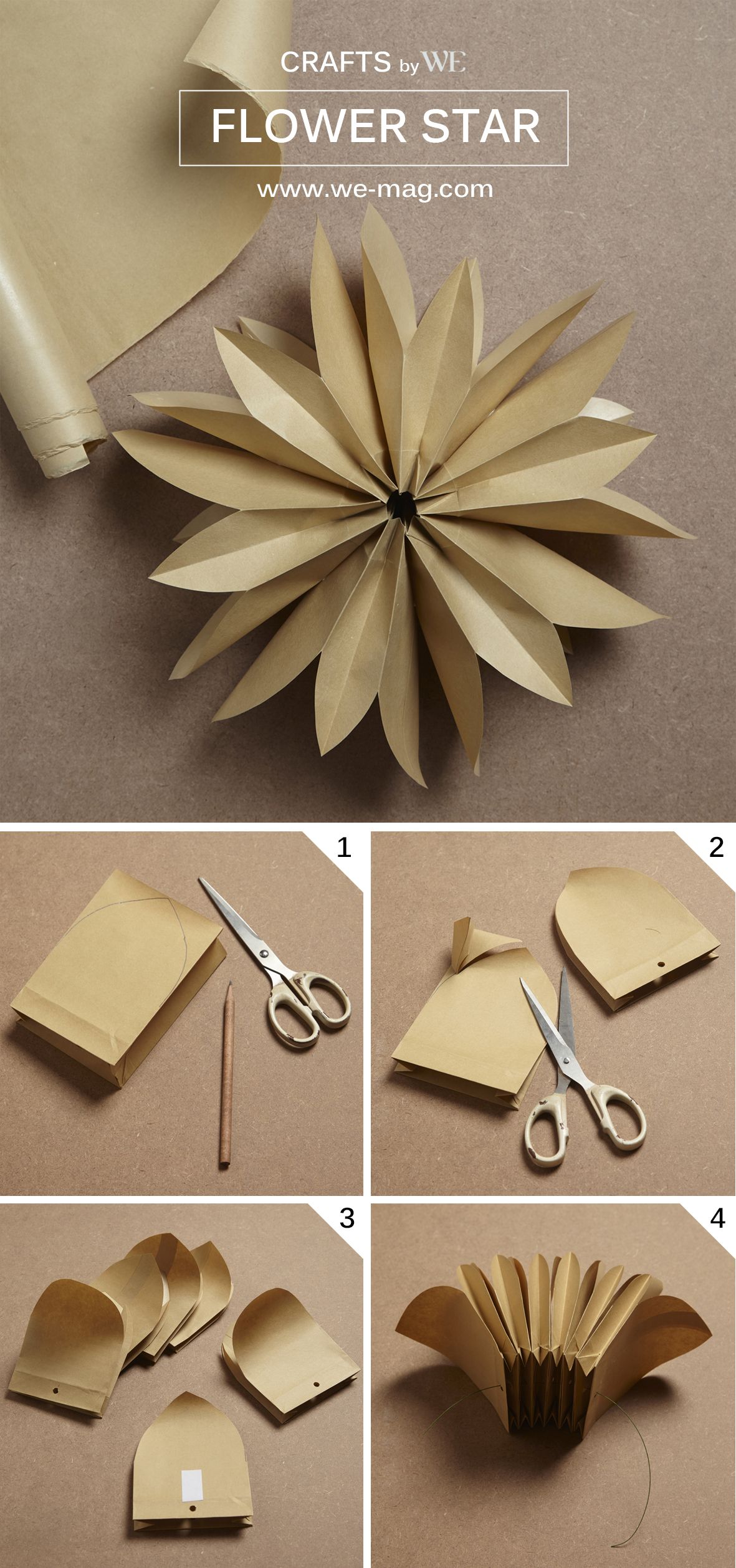 CRAFTS by WE

FLOWER STAR

www.we-mag.com

1

2

3

4